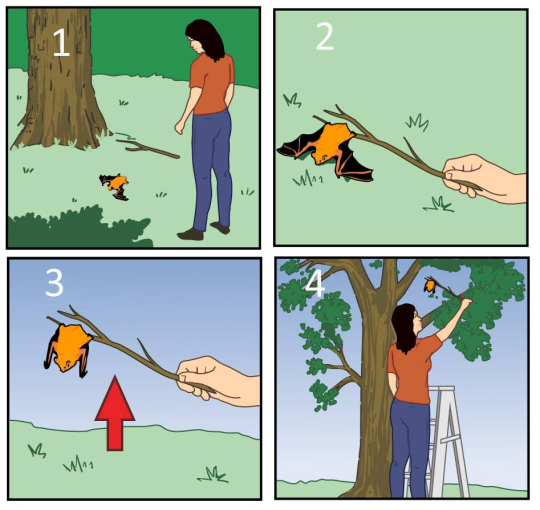 1

2

3

4