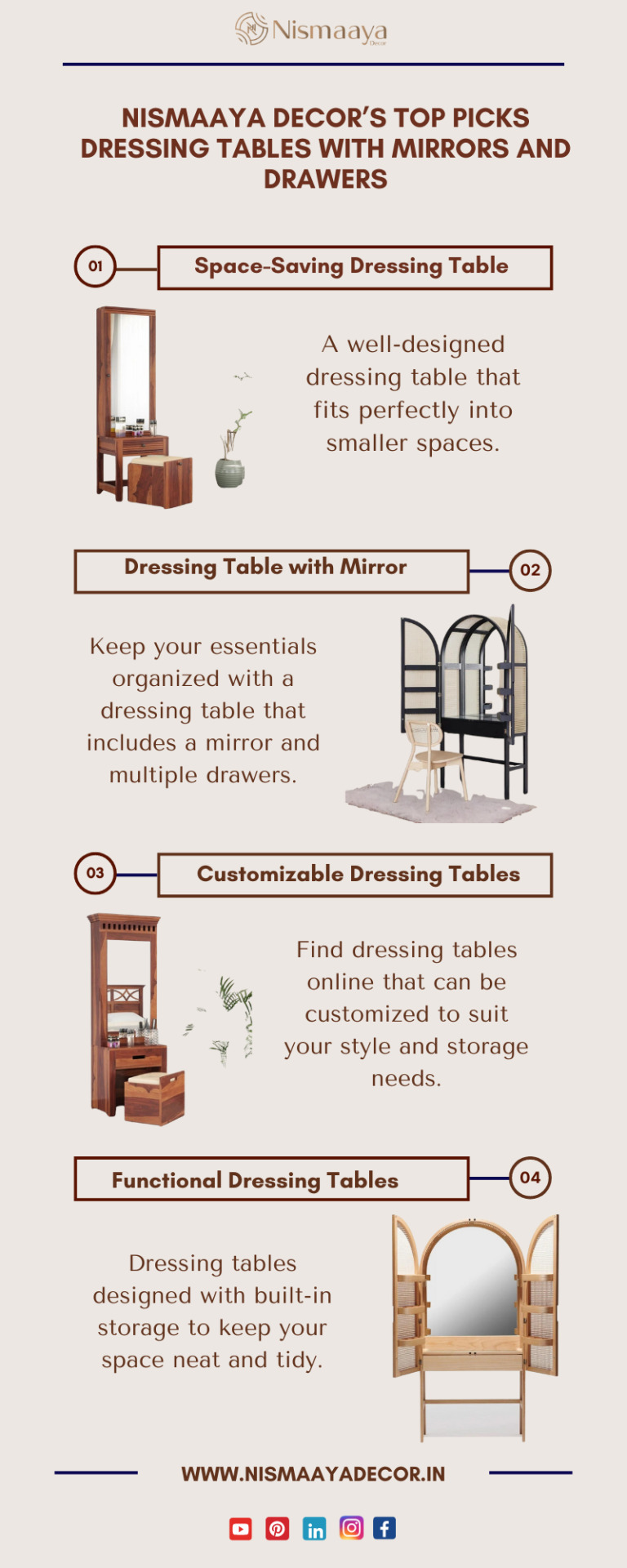 Nismaaya Decor

NISMAAYA DECOR'S TOP PICKS DRESSING TABLES WITH MIRRORS AND DRAWERS

01 Space-Saving Dressing Table

A well-designed dressing table that fits perfectly into smaller spaces.

Dressing Table with Mirror 02

Keep your essentials organized with a dressing table that includes a mirror and multiple drawers.

03 Customizable Dressing Tables

Find dressing tables online that can be customized to suit your style and storage needs.

Functional Dressing Tables 04

Dressing tables designed with built-in storage to keep your space neat and tidy.

WWW.NISMAAYADECOR.IN