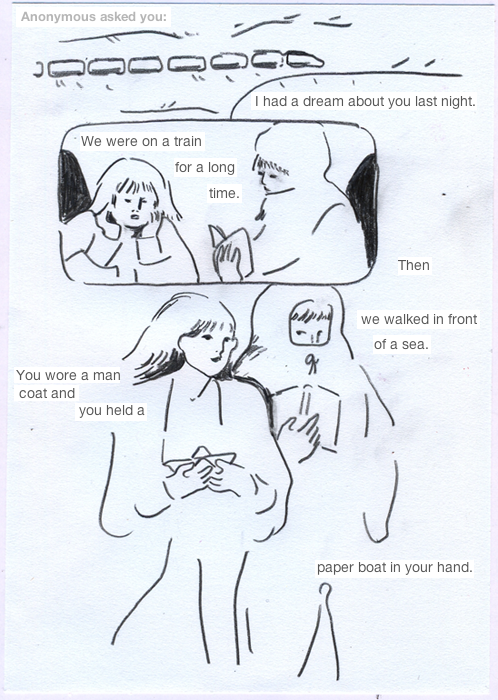 Anonymous asked you:

I had a dream about you last night.

We were on a train for a long time.

Then

we walked in front of a sea.

You wore a man coat and you held a

paper boat in your hand.