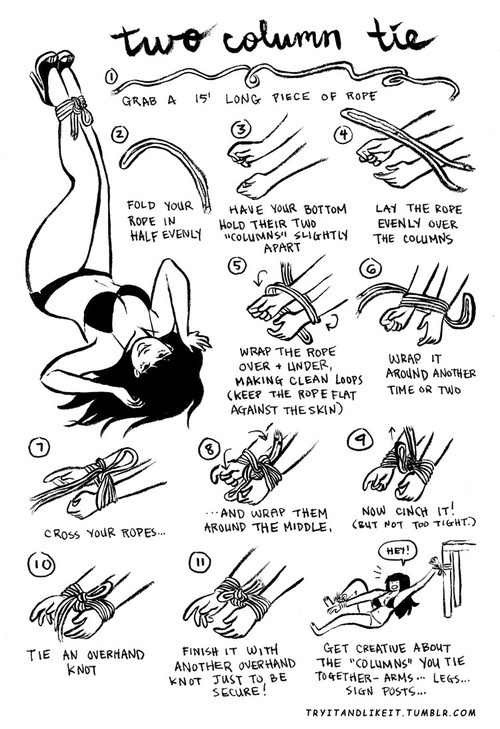 two column tie

1 GRAB A 15' LONG PIECE OF ROPE

2 FOLD YOUR ROPE IN HALF EVENLY

3 HAVE YOUR BOTTOM HOLD THEIR TWO "COLUMNS" SLIGHTLY APART

4 LAY THE ROPE EVENLY OVER THE COLUMNS

5 WRAP THE ROPE OVER + UNDER, MAKING CLEAN LOOPS (KEEP THE ROPE FLAT AGAINST THE SKIN)

6 WRAP IT AROUND ANOTHER TIME OR TWO

7 CROSS YOUR ROPES...

8 ...AND WRAP THEM AROUND THE MIDDLE,

9 NOW CINCH IT! (BUT NOT TOO TIGHT.)

10 TIE AN OVERHAND KNOT

11 FINISH IT WITH ANOTHER OVERHAND KNOT JUST TO BE SECURE!

HEY!

GET CREATIVE ABOUT THE "COLUMNS" YOU TIE TOGETHER- ARMS... LEGS... SIGN POSTS...

TRYITANDLIKEIT.TUMBLR.COM