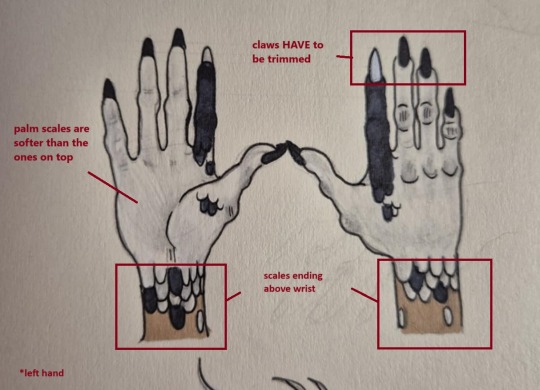 claws HAVE to be trimmed

palm scales are softer than the ones on top

scales ending above wrist

*left hand