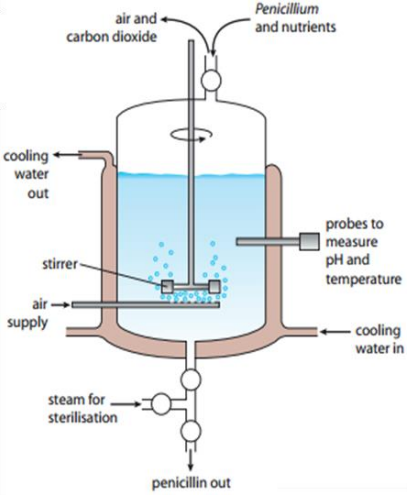 air and carbon dioxide

Penicillium and nutrients

cooling water out

probes to measure pH and temperature

stirrer

air supply

cooling water in

steam for sterilisation

penicillin out