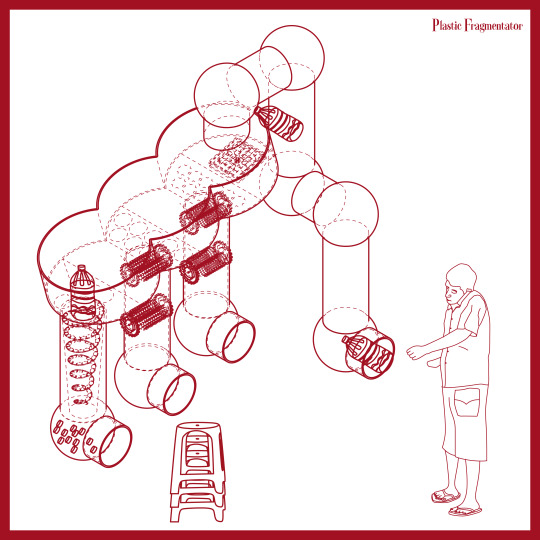 Plastic Fragmentator