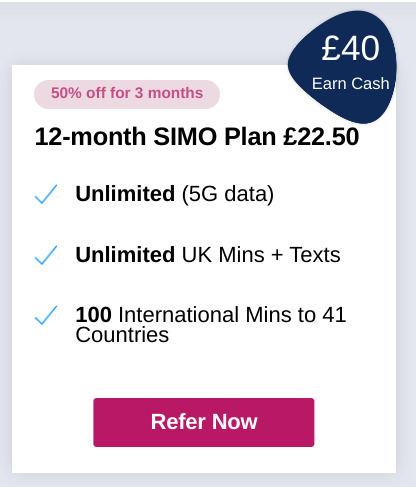 £40
Earn Cash

50% off for 3 months

12-month SIMO Plan £22.50

Unlimited (5G data)

Unlimited UK Mins + Texts

100 International Mins to 41 Countries

Refer Now