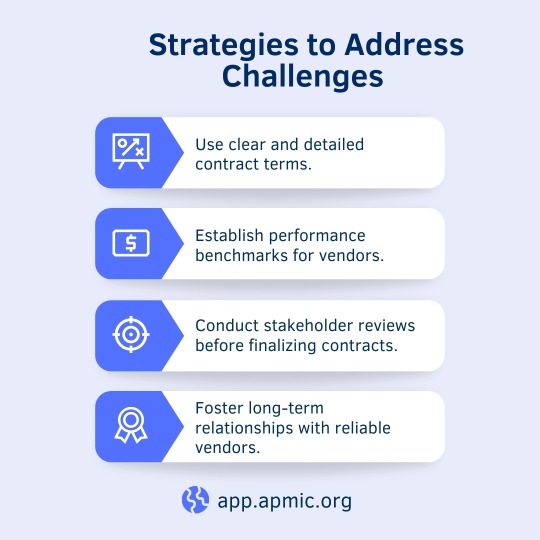 Strategies to Address Challenges

Use clear and detailed contract terms.

Establish performance benchmarks for vendors.

Conduct stakeholder reviews before finalizing contracts.

Foster long-term relationships with reliable vendors.

app.apmic.org