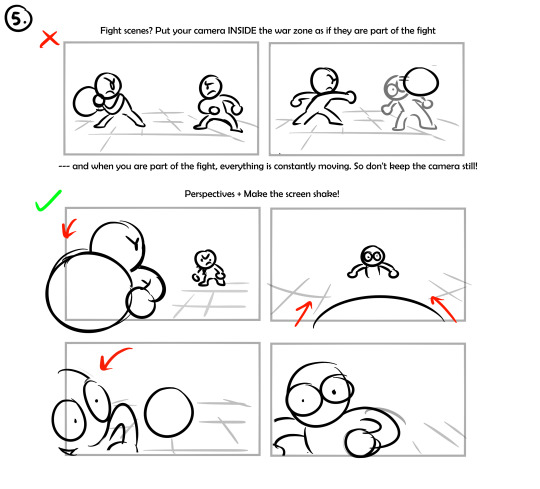 5.

Fight scenes? Put your camera INSIDE the war zone as if they are part of the fight

--- and when you are part of the fight, everything is constantly moving. So don't keep the camera still!

Perspectives + Make the screen shake!