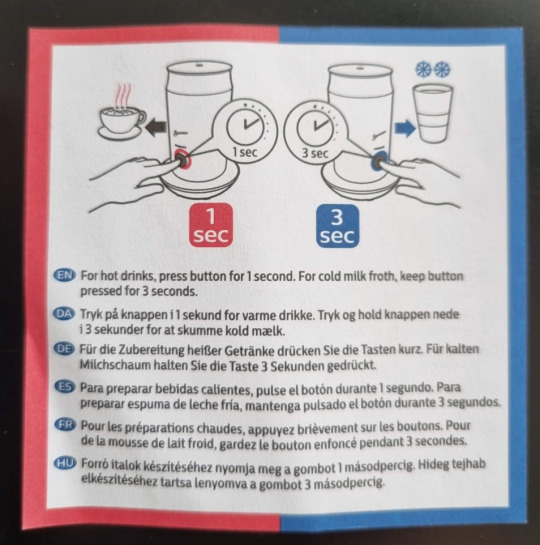 1 sec

3 sec

1 sec

3 sec

EN For hot drinks, press button for 1 second. For cold milk froth, keep button pressed for 3 seconds.

DA Tryk på knappen i 1 sekund for varme drikke. Tryk og hold knappen nede i 3 sekunder for at skumme kold mælk.

DE Für die Zubereitung heißer Getränke drücken Sie die Tasten kurz. Für kalten Milchschaum halten Sie die Taste 3 Sekunden gedrückt.

ES Para preparar bebidas calientes, pulse el botón durante 1 segundo. Para preparar espuma de leche fría, mantenga pulsado el botón durante 3 segundos.

FR Pour les préparations chaudes, appuyez brièvement sur les boutons. Pour de la mousse de lait froid, gardez le bouton enfoncé pendant 3 secondes.

HU Forró italok készítéséhez nyomja meg a gombot 1 másodpercig. Hideg tejhab elkészítéséhez tartsa lenyomva a gombot 3 másodpercig.