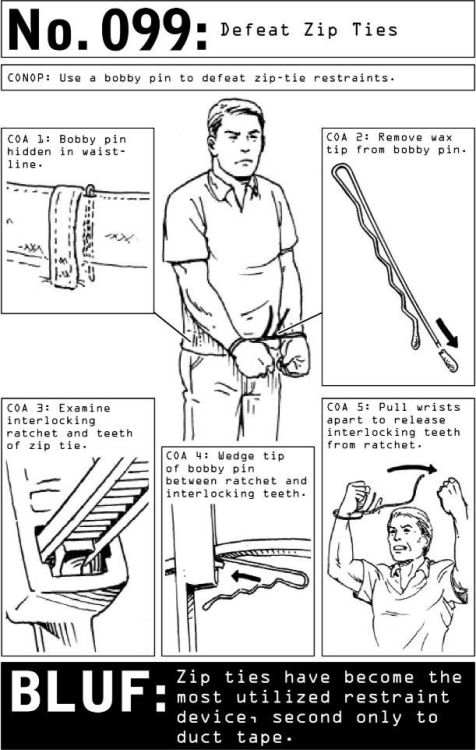 No. 099: Defeat Zip Ties

CONOP: Use a bobby pin to defeat zip-tie restraints.

COA 1: Bobby pin hidden in waistline.

COA 2: Remove wax tip from bobby pin.

COA 3: Examine interlocking ratchet and teeth of zip tie.

COA 4: Wedge tip of bobby pin between ratchet and interlocking teeth.

COA 5: Pull wrists apart to release interlocking teeth from ratchet.

BLUF: Zip ties have become the most utilized restraint device, second only to duct tape.