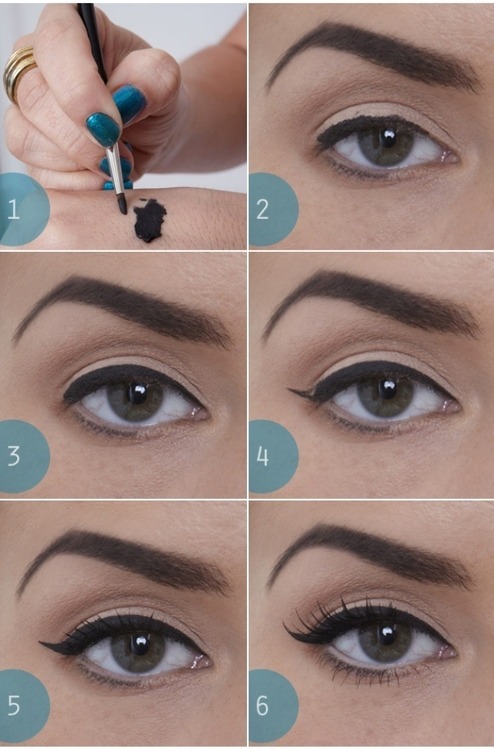 1

2

3

4

5

6