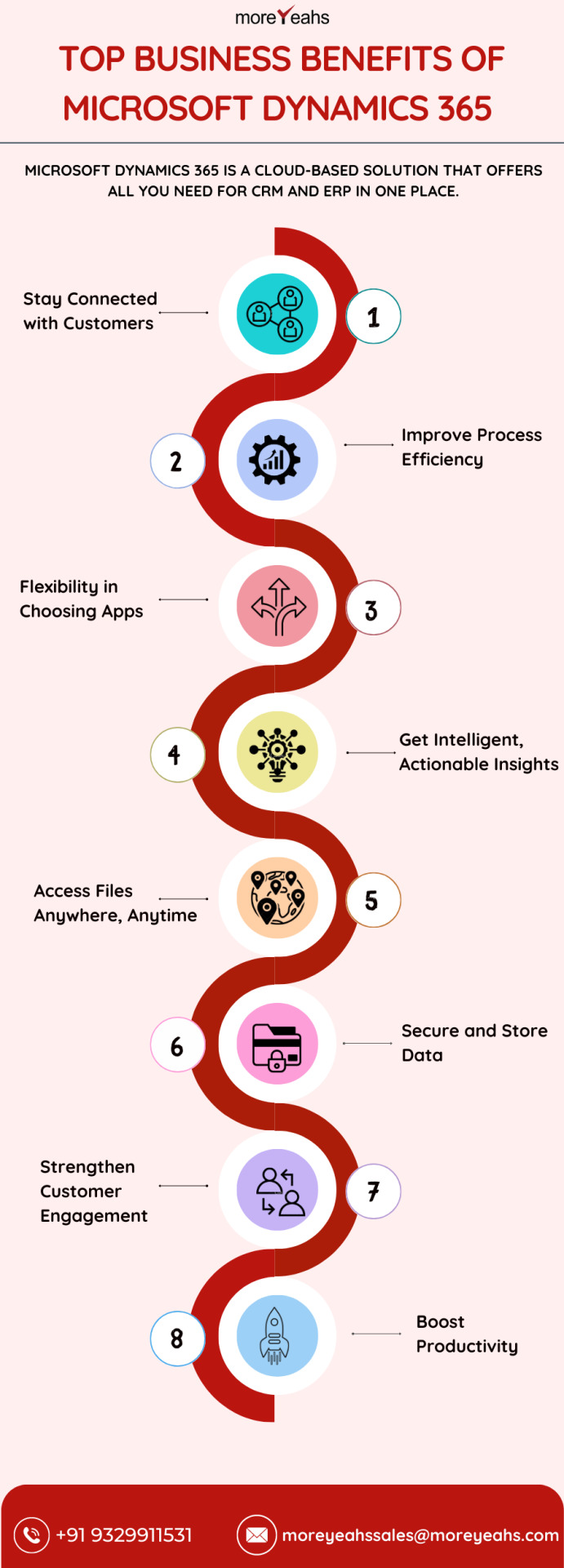 moreYeahs

TOP BUSINESS BENEFITS OF MICROSOFT DYNAMICS 365

MICROSOFT DYNAMICS 365 IS A CLOUD-BASED SOLUTION THAT OFFERS ALL YOU NEED FOR CRM AND ERP IN ONE PLACE.

Stay Connected with Customers

1

2

Improve Process Efficiency

Flexibility in Choosing Apps

3

4

Get Intelligent, Actionable Insights

Access Files Anywhere, Anytime

5

6

Secure and Store Data

Strengthen Customer Engagement

7

8

Boost Productivity

+91 9329911531

moreyeahssales@moreyeahs.com