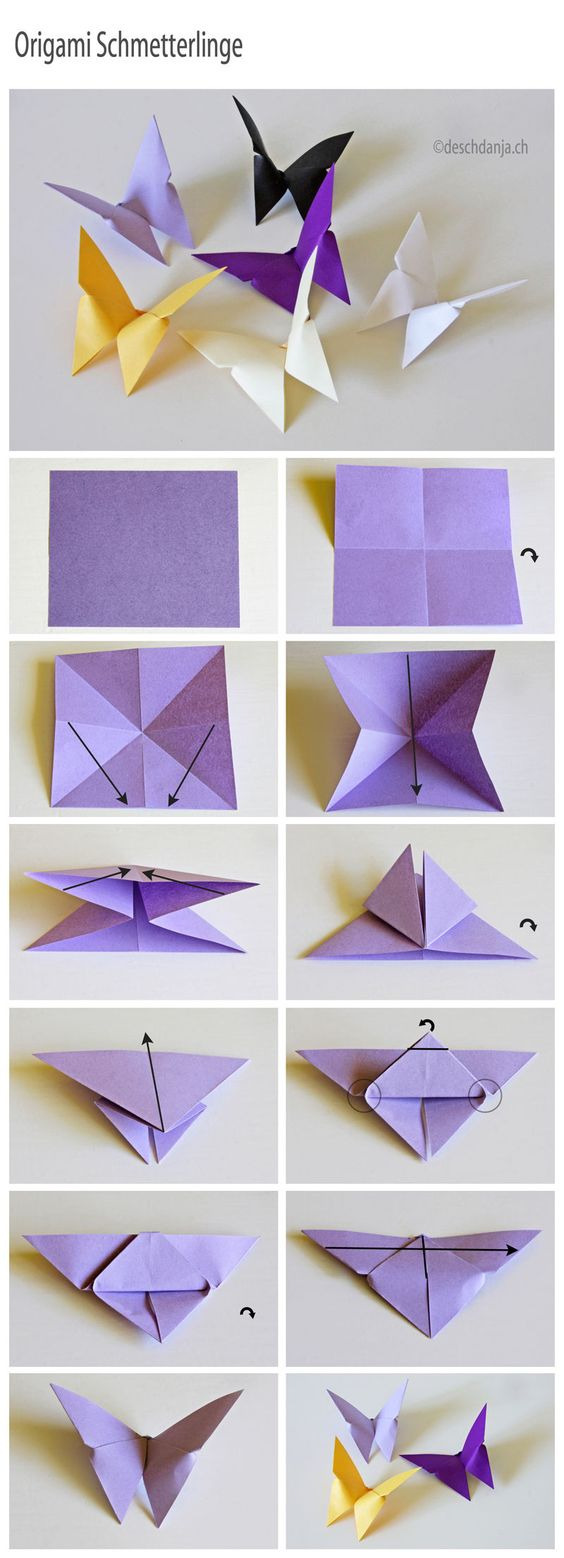 Origami Schmetterlinge

©deschdanja.ch