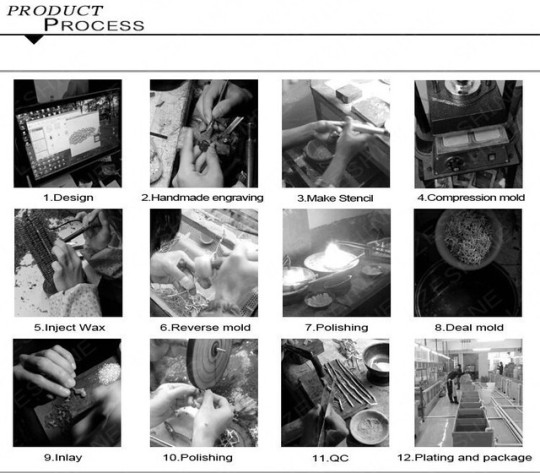 PRODUCT PROCESS

1.Design

2.Handmade engraving

3.Make Stencil

4.Compression mold

5.Inject Wax

6.Reverse mold

7.Polishing

8.Deal mold

9.Inlay

10.Polishing

11.QC

12.Plating and package