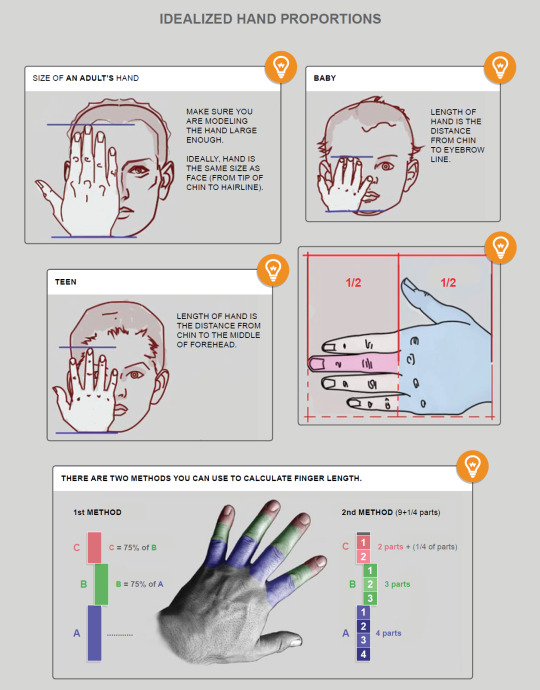 IDEALIZED HAND PROPORTIONS

SIZE OF AN ADULT'S HAND

MAKE SURE YOU ARE MODELING THE HAND LARGE ENOUGH.

IDEALLY, HAND IS THE SAME SIZE AS FACE (FROM TIP OF CHIN TO HAIRLINE).

BABY

LENGTH OF HAND IS THE DISTANCE FROM CHIN TO EYEBROW LINE.

TEEN

LENGTH OF HAND IS THE DISTANCE FROM CHIN TO THE MIDDLE OF FOREHEAD.

1/2

1/2

THERE ARE TWO METHODS YOU CAN USE TO CALCULATE FINGER LENGTH.

1st METHOD

C

C = 75% of B

B

B = 75% of A

A

2nd METHOD (9+1/4 parts)

C

1
2

2 parts + (1/4 of parts)

B

1
2
3

3 parts

A

1
2
3
4

4 parts