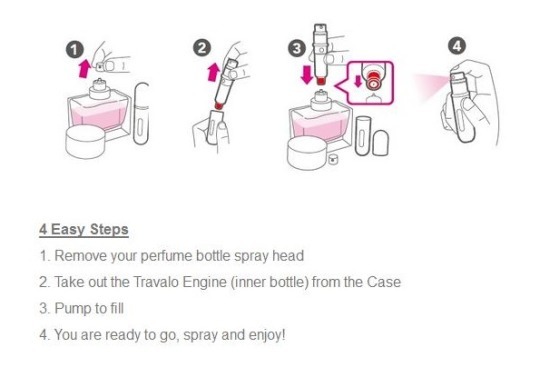 1

2

3

4

4 Easy Steps

1. Remove your perfume bottle spray head

2. Take out the Travalo Engine (inner bottle) from the Case

3. Pump to fill

4. You are ready to go, spray and enjoy!