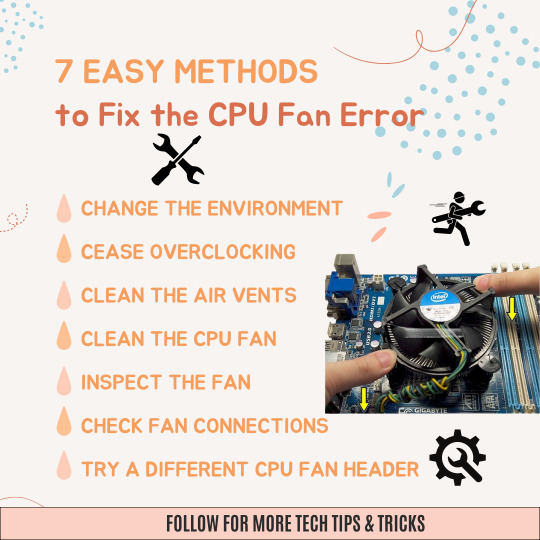 7 EASY METHODS
to Fix the CPU Fan Error

CHANGE THE ENVIRONMENT
CEASE OVERCLOCKING
CLEAN THE AIR VENTS
CLEAN THE CPU FAN
INSPECT THE FAN
CHECK FAN CONNECTIONS
TRY A DIFFERENT CPU FAN HEADER

intel
GIGABYTE

FOLLOW FOR MORE TECH TIPS & TRICKS