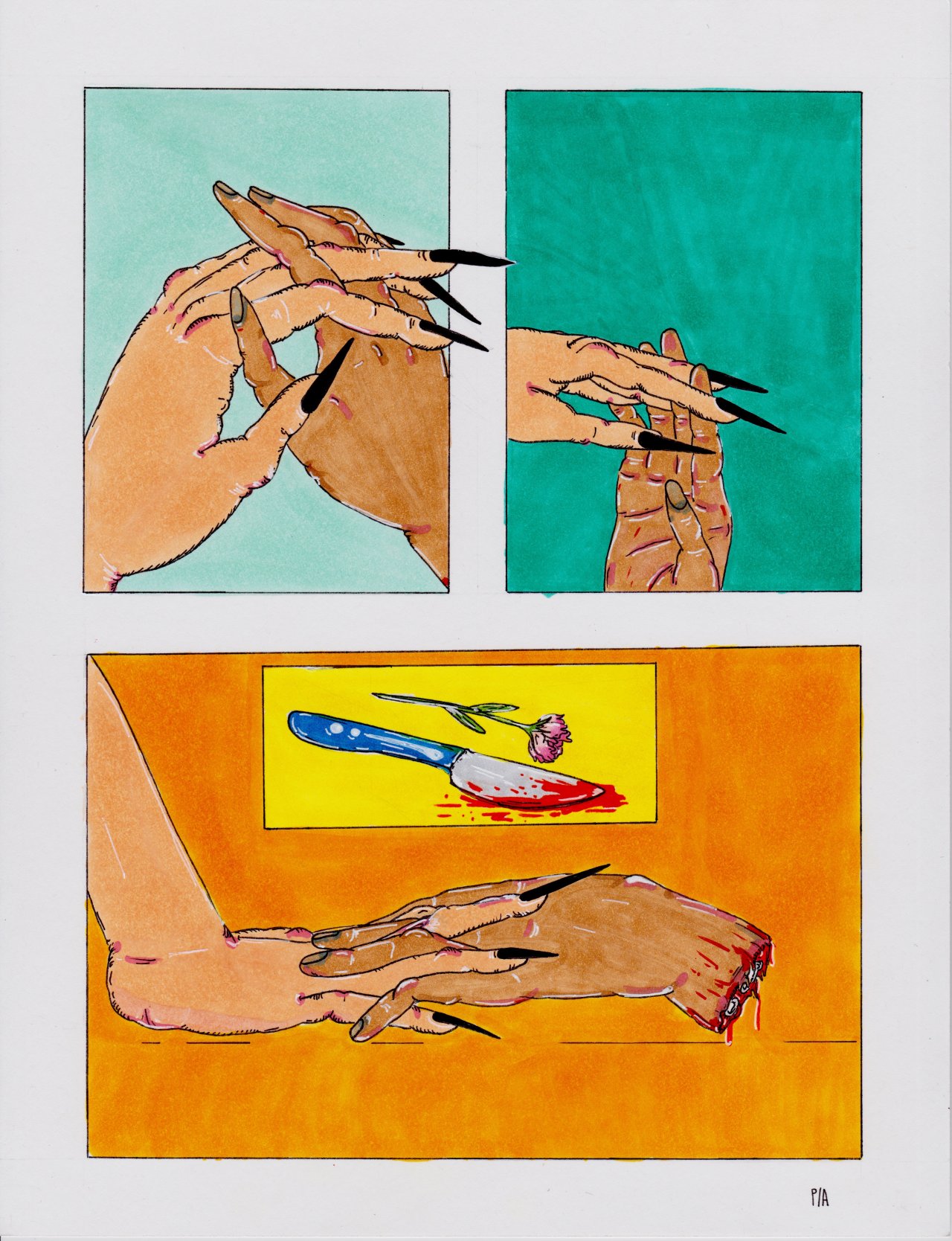 P/A