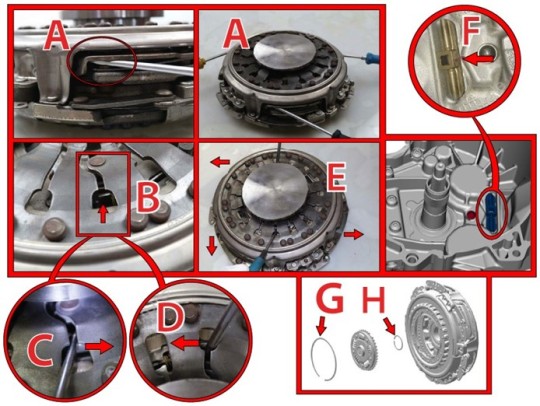 A
A
F
B
E
C
D
G
H