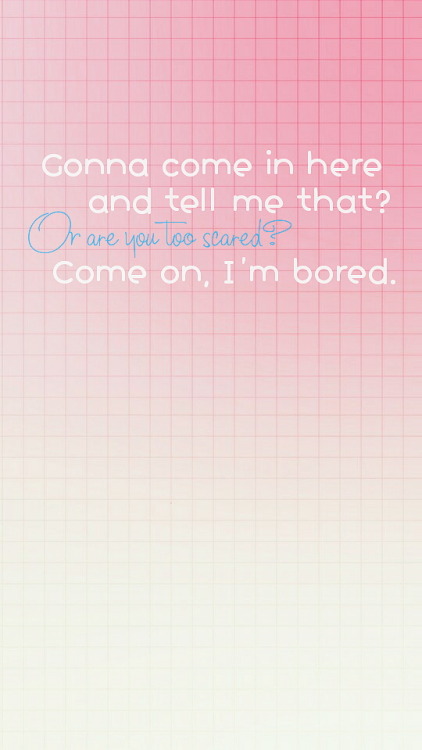 Gonna come in here
and tell me that?
Or are you too scared?
Come on, I'm bored.