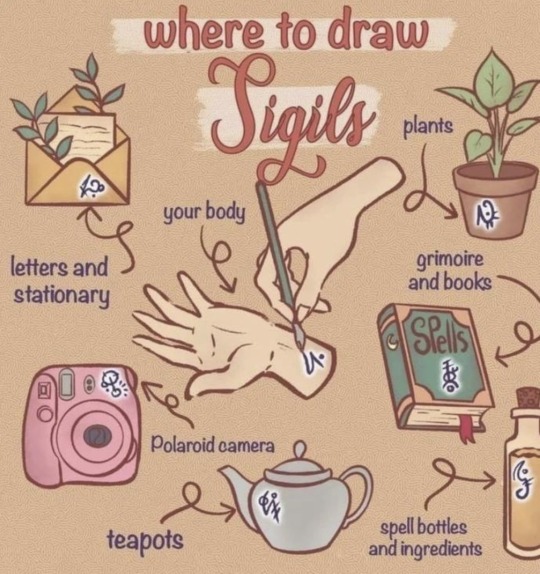 where to draw
Sigils

plants

your body

letters and stationary

grimoire and books

Spells

Polaroid camera

teapots

spell bottles and ingredients