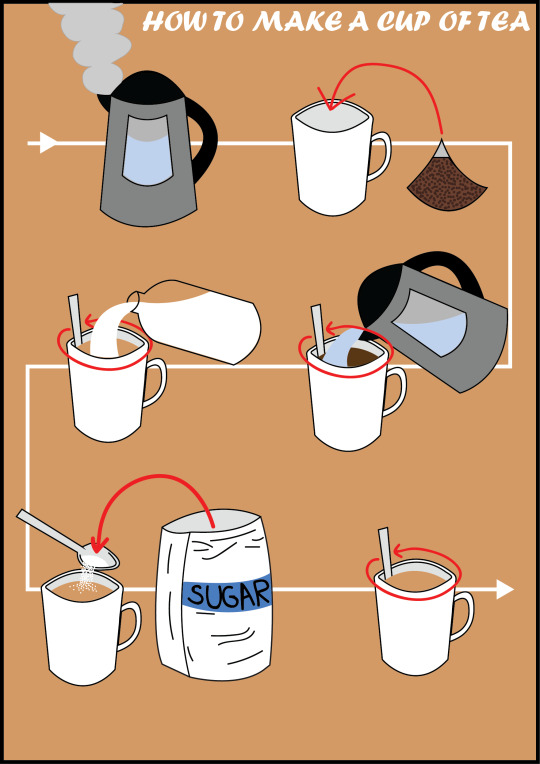 HOW TO MAKE A CUP OF TEA

SUGAR