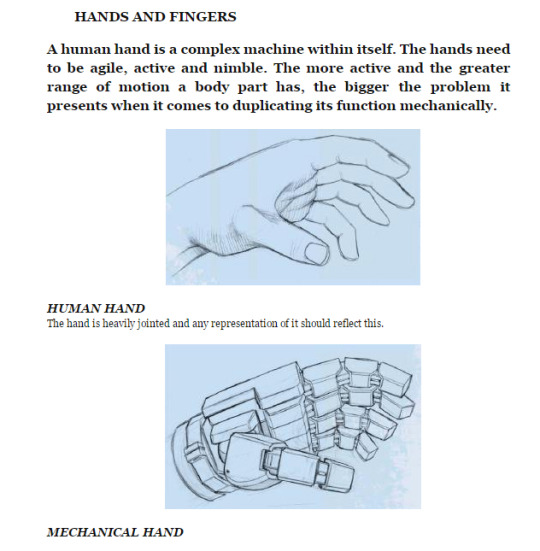 HANDS AND FINGERS

A human hand is a complex machine within itself. The hands need to be agile, active and nimble. The more active and the greater range of motion a body part has, the bigger the problem it presents when it comes to duplicating its function mechanically.

HUMAN HAND
The hand is heavily jointed and any representation of it should reflect this.

MECHANICAL HAND