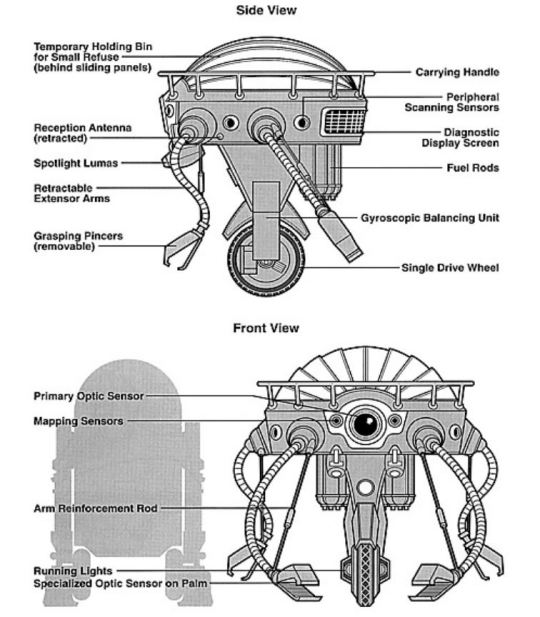 Side View

Temporary Holding Bin for Small Refuse (behind sliding panels)

Reception Antenna (retracted)

Spotlight Lumas

Retractable Extensor Arms

Grasping Pincers (removable)

Carrying Handle

Peripheral Scanning Sensors

Diagnostic Display Screen

Fuel Rods

Gyroscopic Balancing Unit

Single Drive Wheel

Front View

Primary Optic Sensor

Mapping Sensors

Arm Reinforcement Rod

Running Lights

Specialized Optic Sensor on Palm