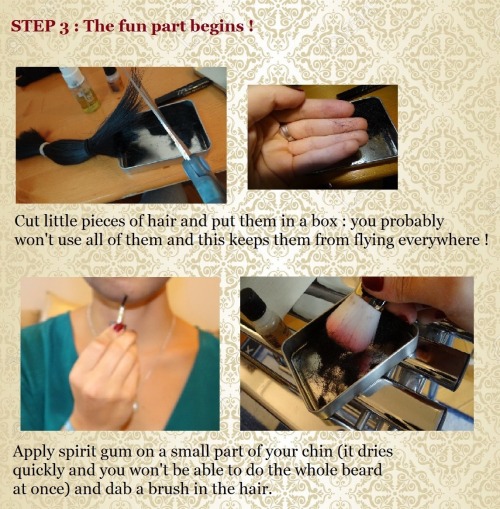 STEP 3 : The fun part begins !

Cut little pieces of hair and put them in a box : you probably won't use all of them and this keeps them from flying everywhere !

Apply spirit gum on a small part of your chin (it dries quickly and you won't be able to do the whole beard at once) and dab a brush in the hair.