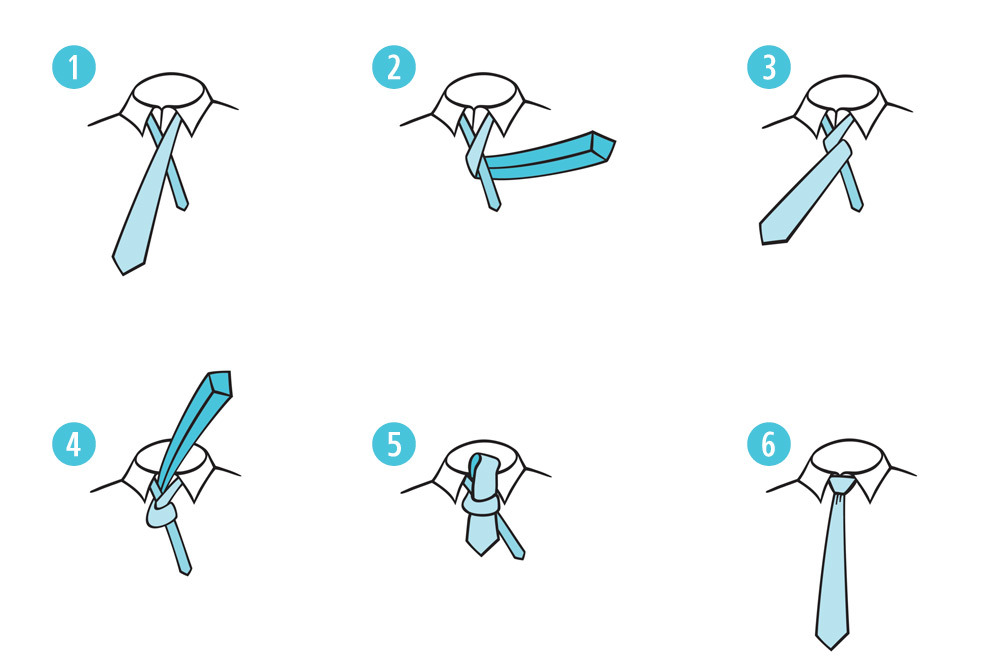 1
2
3
4
5
6