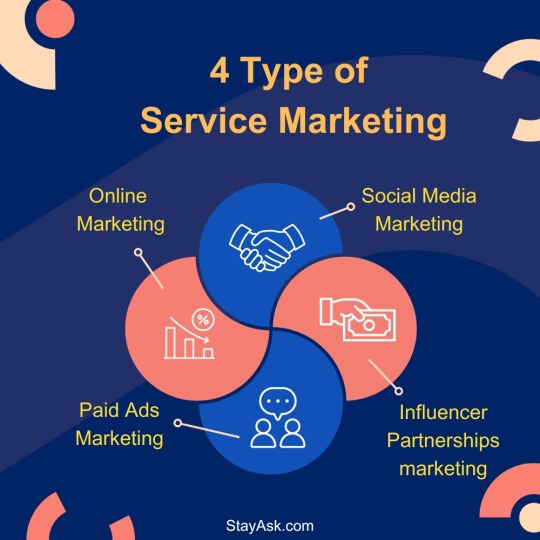 4 Type of
Service Marketing

Online
Marketing

Social Media
Marketing

%

Paid Ads
Marketing

Influencer
Partnerships
marketing

StayAsk.com