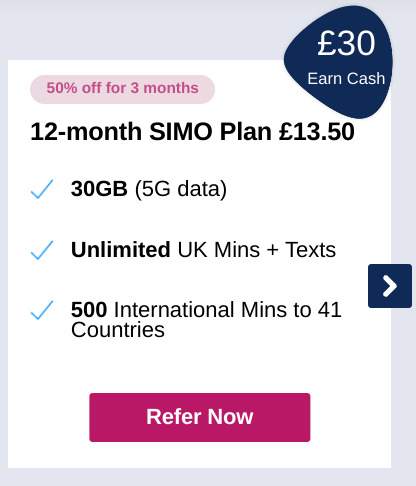 £30
Earn Cash

50% off for 3 months

12-month SIMO Plan £13.50

30GB (5G data)

Unlimited UK Mins + Texts

500 International Mins to 41 Countries

Refer Now