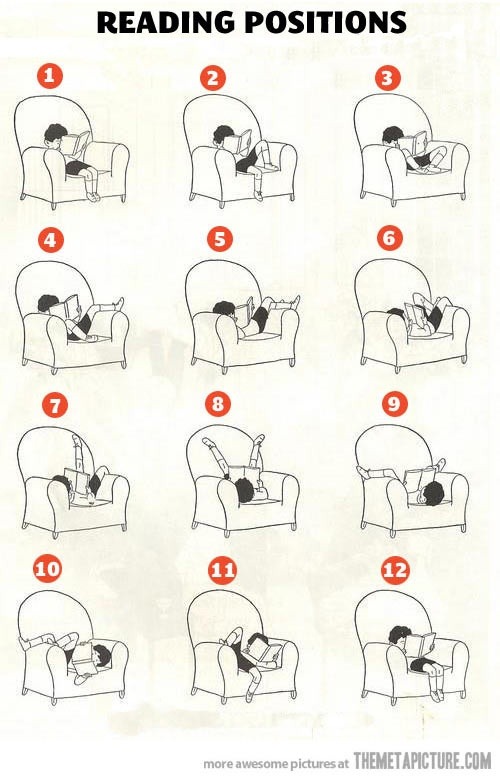 READING POSITIONS

1

2

3

4

5

6

7

8

9

10

11

12

more awesome pictures at THEMETAPICTURE.COM