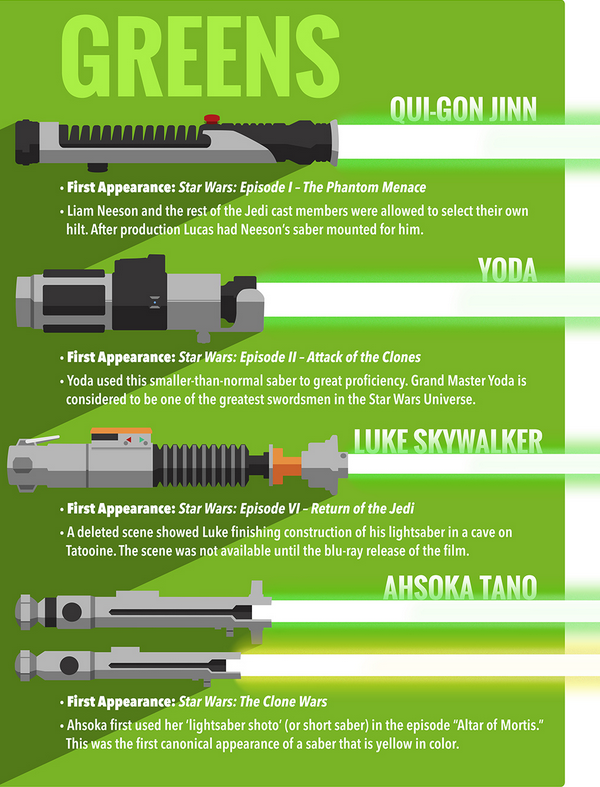 GREENS

QUI-GON JINN

• First Appearance: Star Wars: Episode I – The Phantom Menace

• Liam Neeson and the rest of the Jedi cast members were allowed to select their own hilt. After production Lucas had Neeson's saber mounted for him.

YODA

• First Appearance: Star Wars: Episode II – Attack of the Clones

• Yoda used this smaller-than-normal saber to great proficiency. Grand Master Yoda is considered to be one of the greatest swordsmen in the Star Wars Universe.

LUKE SKYWALKER

• First Appearance: Star Wars: Episode VI – Return of the Jedi

• A deleted scene showed Luke finishing construction of his lightsaber in a cave on Tatooine. The scene was not available until the blu-ray release of the film.

AHSOKA TANO

• First Appearance: Star Wars: The Clone Wars

• Ahsoka first used her 'lightsaber shoto' (or short saber) in the episode "Altar of Mortis." This was the first canonical appearance of a saber that is yellow in color.