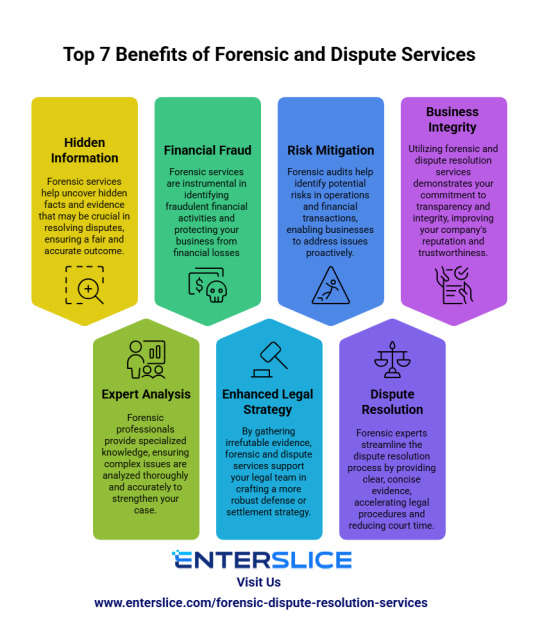 Top 7 Benefits of Forensic and Dispute Services

Hidden Information

Forensic services help uncover hidden facts and evidence that may be crucial in resolving disputes, ensuring a fair and accurate outcome.

Financial Fraud

Forensic services are instrumental in identifying fraudulent financial activities and protecting your business from financial losses

Risk Mitigation

Forensic audits help identify potential risks in operations and financial transactions, enabling businesses to address issues proactively.

Business Integrity

Utilizing forensic and dispute resolution services demonstrates your commitment to transparency and integrity, improving your company's reputation and trustworthiness.

Expert Analysis

Forensic professionals provide specialized knowledge, ensuring complex issues are analyzed thoroughly and accurately to strengthen your case.

Enhanced Legal Strategy

By gathering irrefutable evidence, forensic and dispute services support your legal team in crafting a more robust defense or settlement strategy.

Dispute Resolution

Forensic experts streamline the dispute resolution process by providing clear, concise evidence, accelerating legal procedures and reducing court time.

ENTERSLICE

Visit Us

www.enterslice.com/forensic-dispute-resolution-services