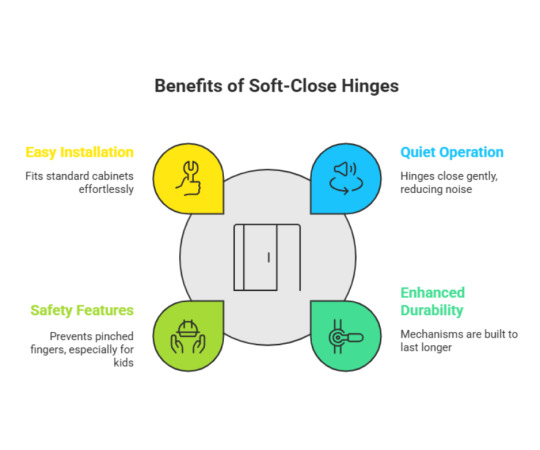 Benefits of Soft-Close Hinges

Easy Installation

Fits standard cabinets effortlessly

Quiet Operation

Hinges close gently, reducing noise

Safety Features

Prevents pinched fingers, especially for kids

Enhanced Durability

Mechanisms are built to last longer