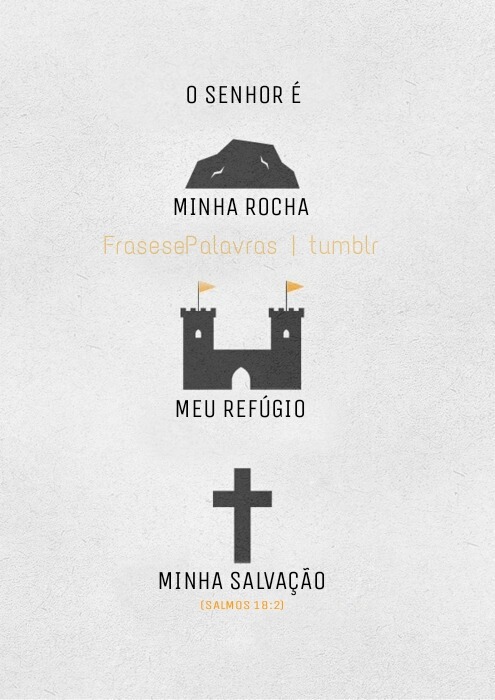 O SENHOR É

MINHA ROCHA

MEU REFÚGIO

MINHA SALVAÇÃO

(SALMOS 18:2)

FrasesePalavras | tumblr