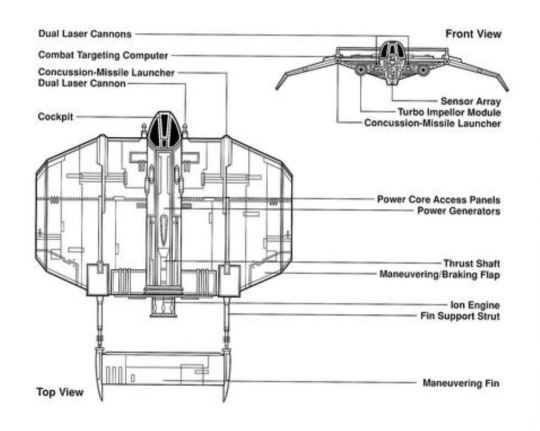 Dual Laser Cannons
Combat Targeting Computer
Concussion-Missile Launcher
Dual Laser Cannon
Cockpit

Front View

Sensor Array
Turbo Impellor Module
Concussion-Missile Launcher

Power Core Access Panels
Power Generators

Thrust Shaft
Maneuvering/Braking Flap

Ion Engine
Fin Support Strut

Maneuvering Fin

Top View