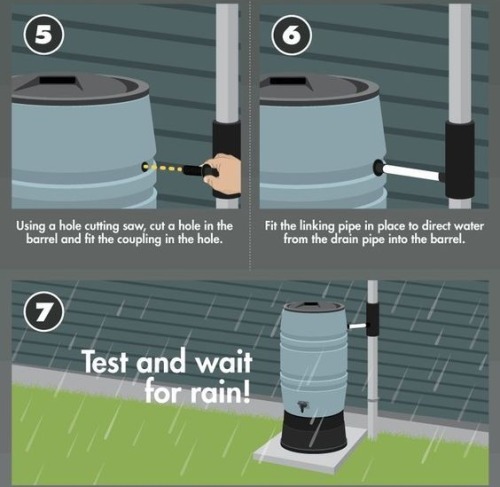 5

Using a hole cutting saw, cut a hole in the barrel and fit the coupling in the hole.

6

Fit the linking pipe in place to direct water from the drain pipe into the barrel.

7

Test and wait for rain!