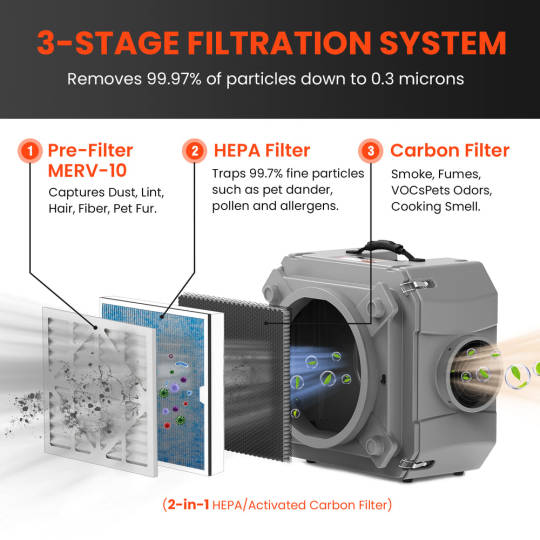 3-STAGE FILTRATION SYSTEM

Removes 99.97% of particles down to 0.3 microns

1 Pre-Filter MERV-10

Captures Dust, Lint, Hair, Fiber, Pet Fur.

2 HEPA Filter

Traps 99.7% fine particles such as pet dander, pollen and allergens.

3 Carbon Filter

Smoke, Fumes, VOCsPets Odors, Cooking Smell.

(2-in-1 HEPA/Activated Carbon Filter)