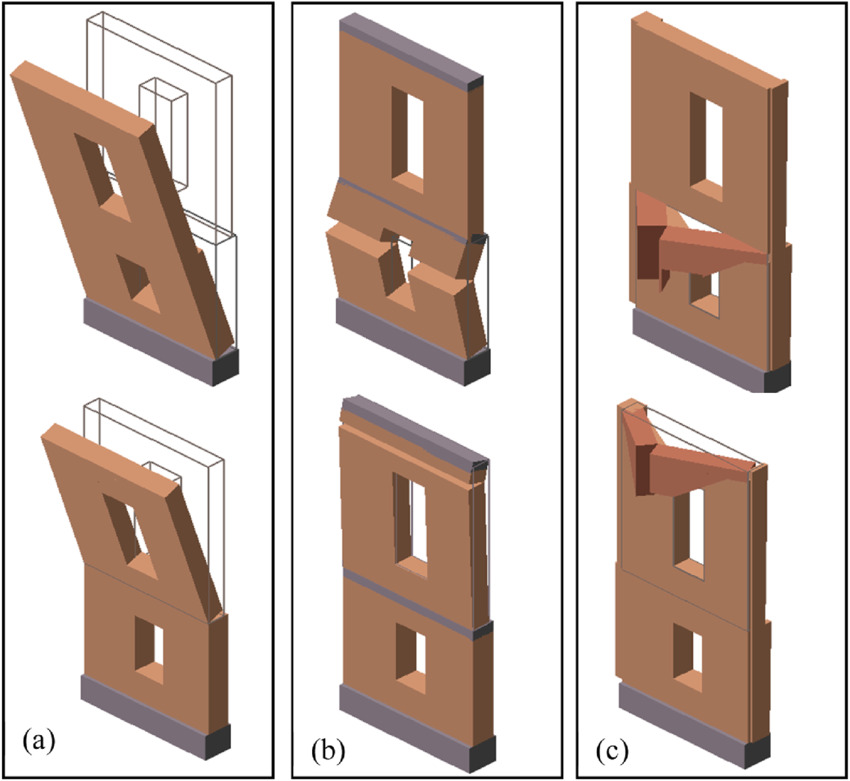 (a)

(b)

(c)