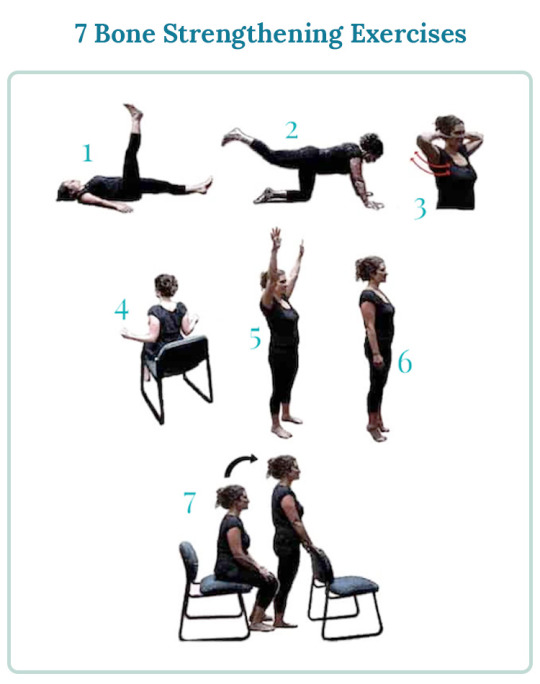 7 Bone Strengthening Exercises

1

2

3

4

5

6

7