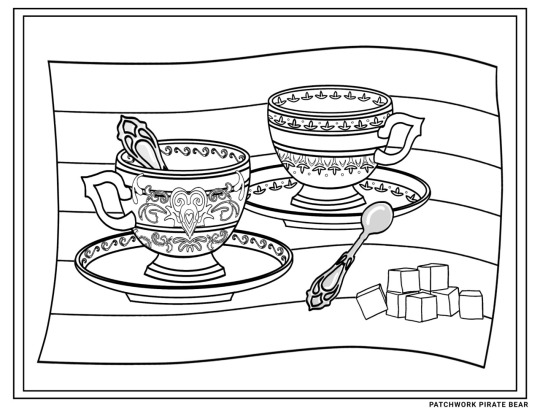 PATCHWORK PIRATE BEAR