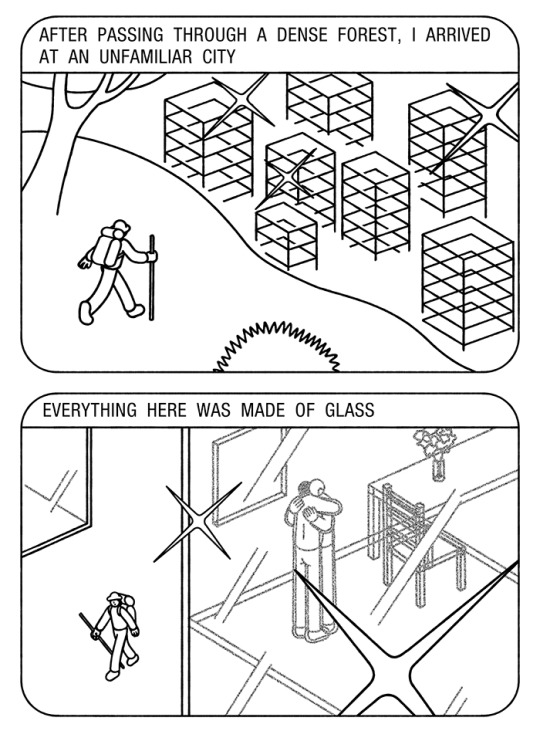 AFTER PASSING THROUGH A DENSE FOREST, I ARRIVED AT AN UNFAMILIAR CITY

EVERYTHING HERE WAS MADE OF GLASS