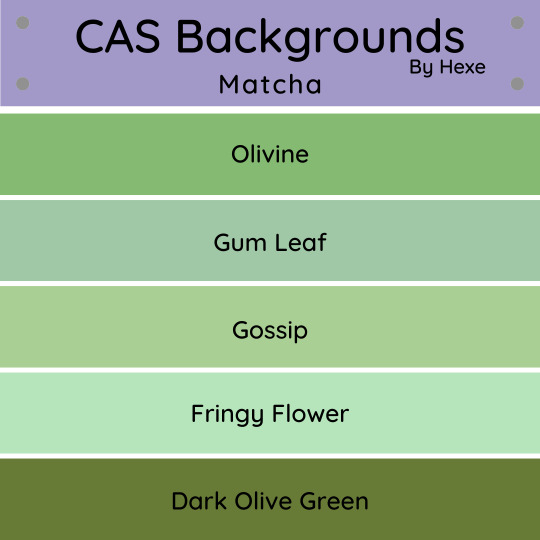 CAS Backgrounds
By Hexe
Matcha

Olivine

Gum Leaf

Gossip

Fringy Flower

Dark Olive Green