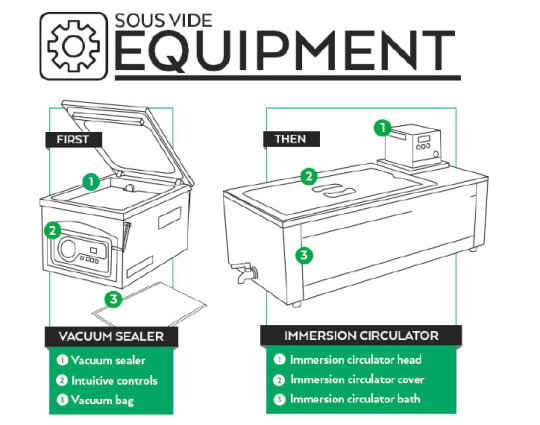 SOUS VIDE
EQUIPMENT

FIRST

1

2

3

VACUUM SEALER

1 Vacuum sealer
2 Intuitive controls
3 Vacuum bag

THEN

1

2

3

IMMERSION CIRCULATOR

1 Immersion circulator head
2 Immersion circulator cover
3 Immersion circulator bath