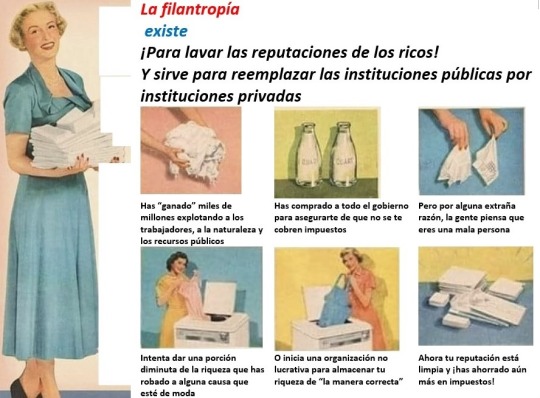 La filantropía existe
¡Para lavar las reputaciones de los ricos!
Y sirve para reemplazar las instituciones públicas por instituciones privadas

QUART QUART

Has "ganado" miles de millones explotando a los trabajadores, a la naturaleza y los recursos públicos

Has comprado a todo el gobierno para asegurarte de que no se te cobren impuestos

Pero por alguna extraña razón, la gente piensa que eres una mala persona

Intenta dar una porción diminuta de la riqueza que has robado a alguna causa que esté de moda

O inicia una organización no lucrativa para almacenar tu riqueza de "la manera correcta"

Ahora tu reputación está limpia y ¡has ahorrado aún más en impuestos!