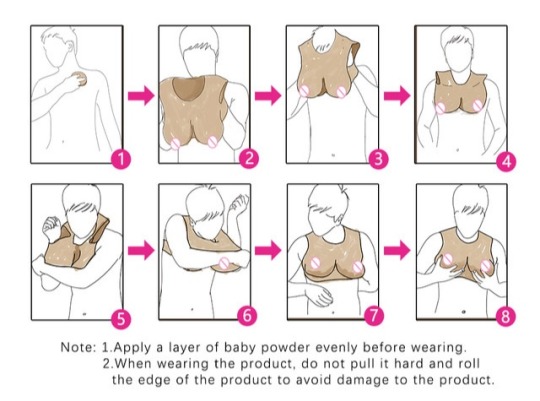 1

2

3

4

5

6

7

8

Note: 1.Apply a layer of baby powder evenly before wearing.
2.When wearing the product, do not pull it hard and roll the edge of the product to avoid damage to the product.