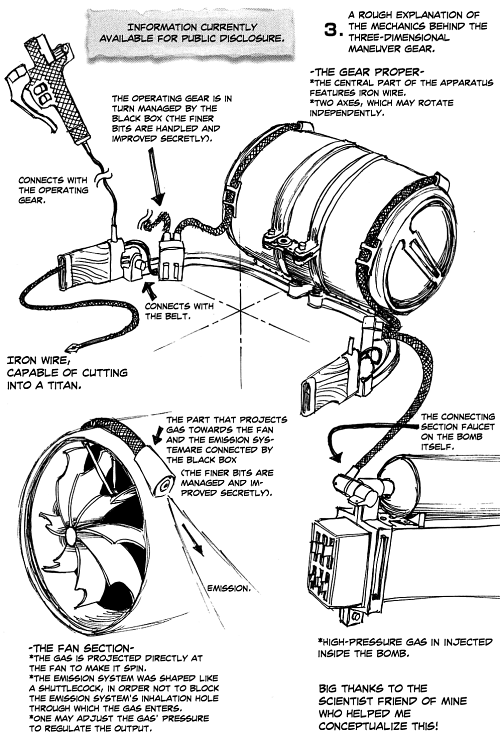 INFORMATION CURRENTLY AVAILABLE FOR PUBLIC DISCLOSURE.

3. A ROUGH EXPLANATION OF THE MECHANICS BEHIND THE THREE-DIMENSIONAL MANEUVER GEAR.

-THE GEAR PROPER-
*THE CENTRAL PART OF THE APPARATUS FEATURES IRON WIRE.
*TWO AXES, WHICH MAY ROTATE INDEPENDENTLY.

THE OPERATING GEAR IS IN TURN MANAGED BY THE BLACK BOX (THE FINER BITS ARE HANDLED AND IMPROVED SECRETLY).

CONNECTS WITH THE OPERATING GEAR.

CONNECTS WITH THE BELT.

IRON WIRE, CAPABLE OF CUTTING INTO A TITAN.

THE PART THAT PROJECTS GAS TOWARDS THE FAN AND THE EMISSION SYSTEMARE CONNECTED BY THE BLACK BOX

(THE FINER BITS ARE MANAGED AND IMPROVED SECRETLY).

THE CONNECTING SECTION FAUCET ON THE BOMB ITSELF.

EMISSION.

-THE FAN SECTION-
*THE GAS IS PROJECTED DIRECTLY AT THE FAN TO MAKE IT SPIN.
*THE EMISSION SYSTEM WAS SHAPED LIKE A SHUTTLECOCK, IN ORDER NOT TO BLOCK THE EMISSION SYSTEM'S INHALATION HOLE THROUGH WHICH THE GAS ENTERS.
*ONE MAY ADJUST THE GAS' PRESSURE TO REGULATE THE OUTPUT.

*HIGH-PRESSURE GAS IN INJECTED INSIDE THE BOMB.

BIG THANKS TO THE SCIENTIST FRIEND OF MINE WHO HELPED ME CONCEPTUALIZE THIS!