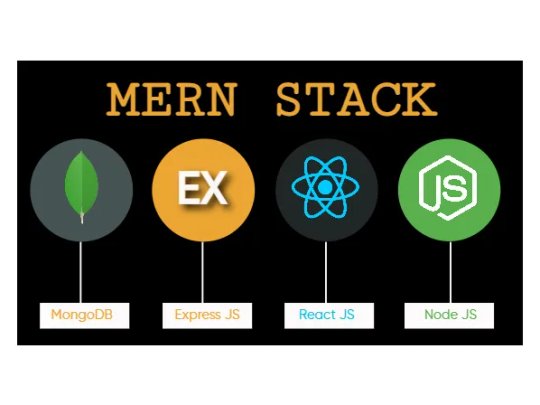 MERN STACK

EX

JS

MongoDB

Express JS

React JS

Node JS