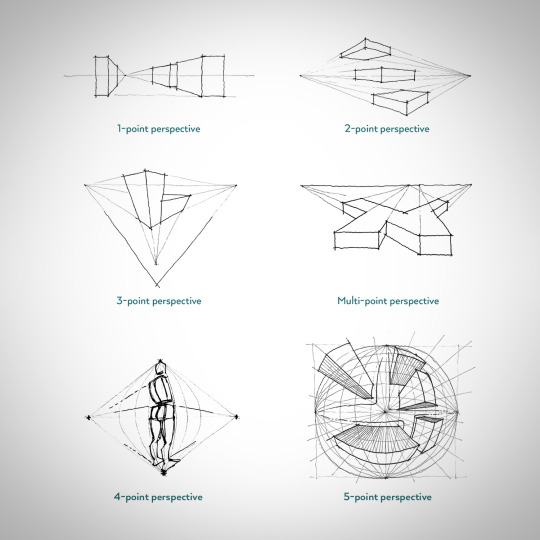 1-point perspective

2-point perspective

3-point perspective

Multi-point perspective

4-point perspective

5-point perspective