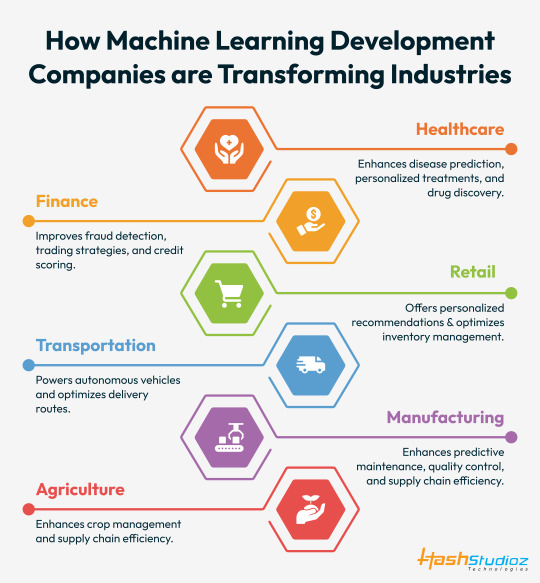 How Machine Learning Development Companies are Transforming Industries

Healthcare

Enhances disease prediction, personalized treatments, and drug discovery.

Finance

Improves fraud detection, trading strategies, and credit scoring.

Retail

Offers personalized recommendations & optimizes inventory management.

Transportation

Powers autonomous vehicles and optimizes delivery routes.

Manufacturing

Enhances predictive maintenance, quality control, and supply chain efficiency.

Agriculture

Enhances crop management and supply chain efficiency.

HashStudioz Technologies